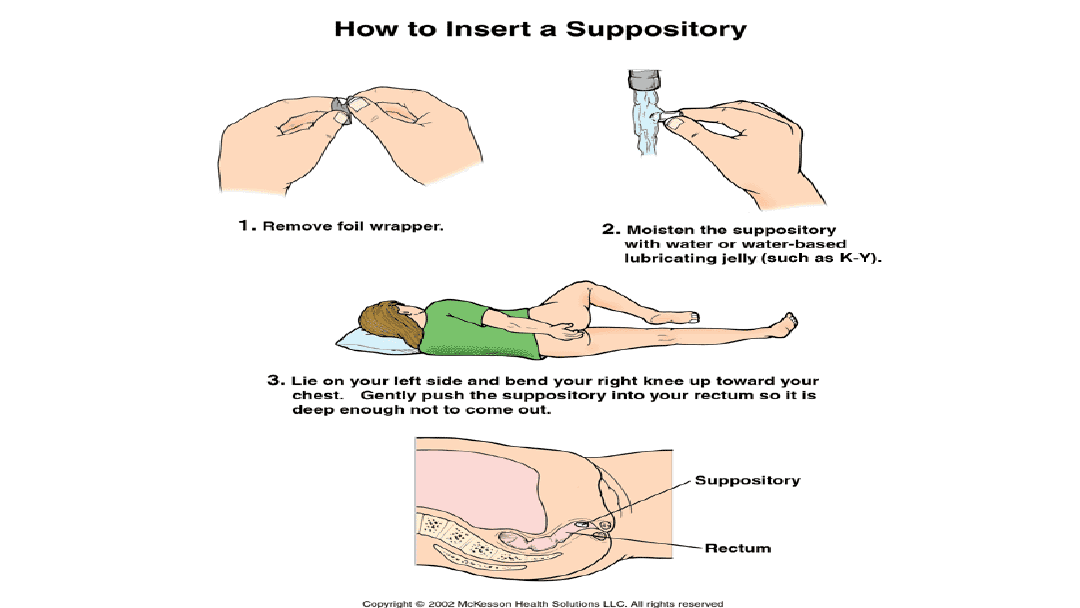 How to Insert a Suppository

1. Remove foil wrapper.

2. Moisten the suppository with water or water-based lubricating jelly (such as K-Y).

3. Lie on your left side and bend your right knee up toward your chest. Gently push the suppository into your rectum so it is deep enough not to come out.

Suppository

Rectum

Copyright © 2002 McKesson Health Solutions LLC. All rights reserved