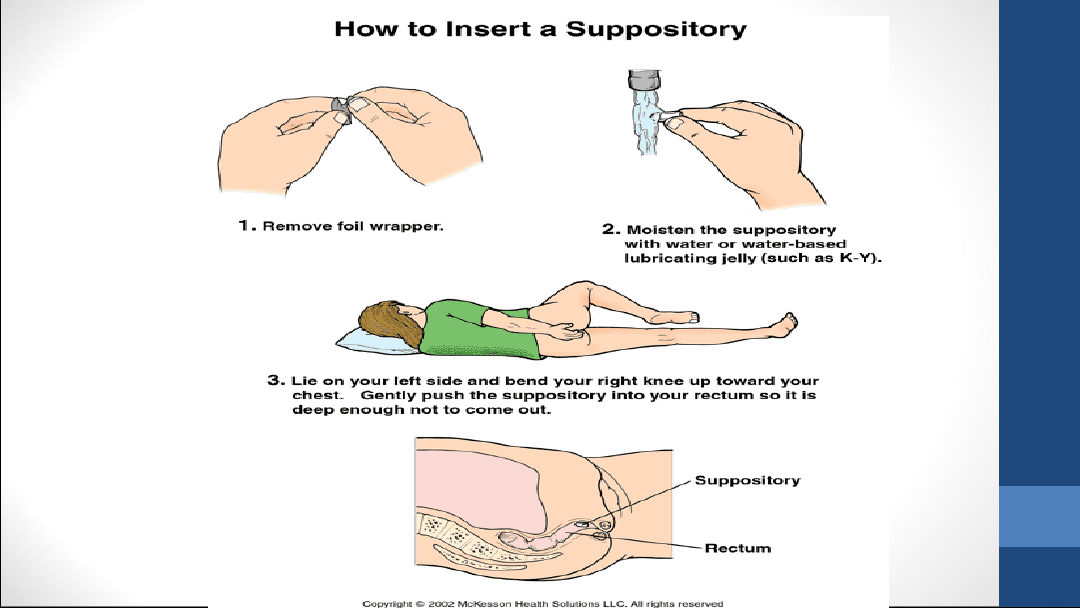 How to Insert a Suppository

1. Remove foil wrapper.

2. Moisten the suppository with water or water-based lubricating jelly (such as K-Y).

3. Lie on your left side and bend your right knee up toward your chest. Gently push the suppository into your rectum so it is deep enough not to come out.

Suppository

Rectum

Copyright © 2002 McKesson Health Solutions LLC. All rights reserved